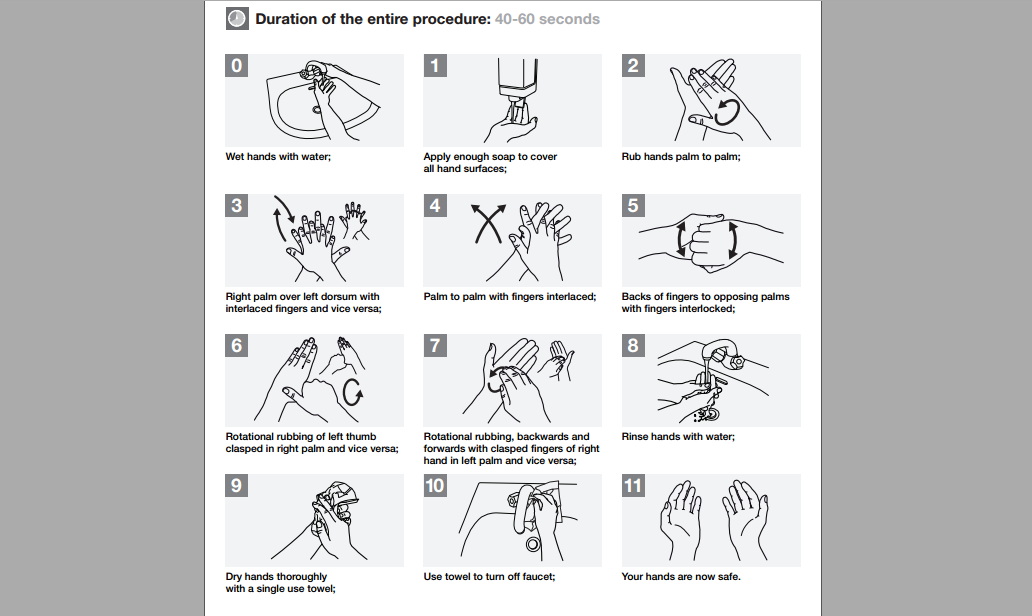 Duration of the entire procedure: 40-60 seconds

0

Wet hands with water;

1

Apply enough soap to cover all hand surfaces;

2

Rub hands palm to palm;

3

Right palm over left dorsum with interlaced fingers and vice versa;

4

Palm to palm with fingers interlaced;

5

Backs of fingers to opposing palms with fingers interlocked;

6

Rotational rubbing of left thumb clasped in right palm and vice versa;

7

Rotational rubbing, backwards and forwards with clasped fingers of right hand in left palm and vice versa;

8

Rinse hands with water;

9

Dry hands thoroughly with a single use towel;

10

Use towel to turn off faucet;

11

Your hands are now safe.