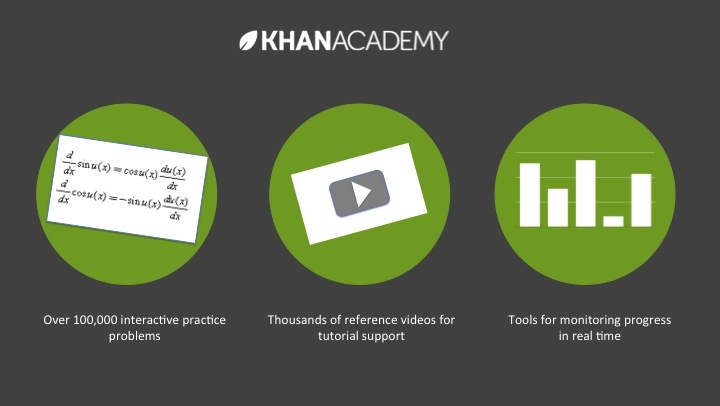 KHANACADEMY

$\frac{d}{dx}\sin u(x) = \cos u(x)\frac{du(x)}{dx}$
$\frac{d}{dx}\cos u(x) = -\sin u(x)\frac{du(x)}{dx}$

Over 100,000 interactive practice problems

Thousands of reference videos for tutorial support

Tools for monitoring progress in real time