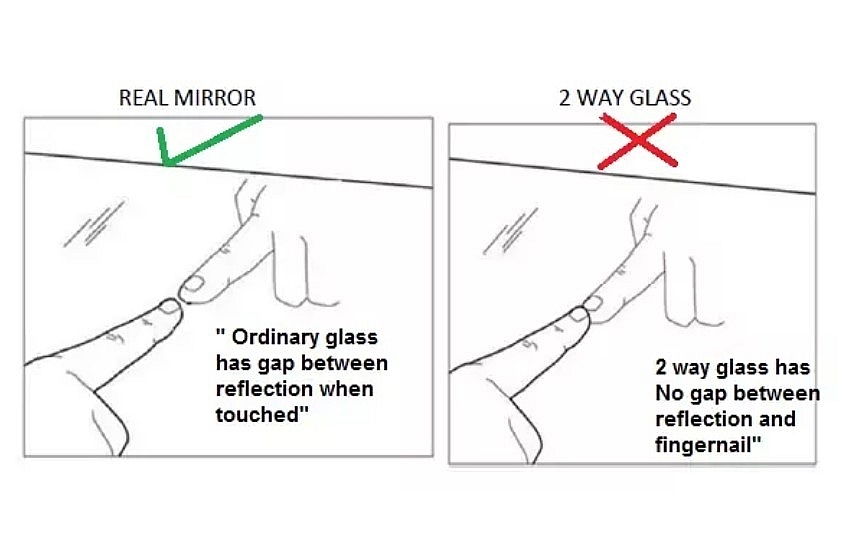 REAL MIRROR

" Ordinary glass has gap between reflection when touched"

2 WAY GLASS

2 way glass has No gap between reflection and fingernail"